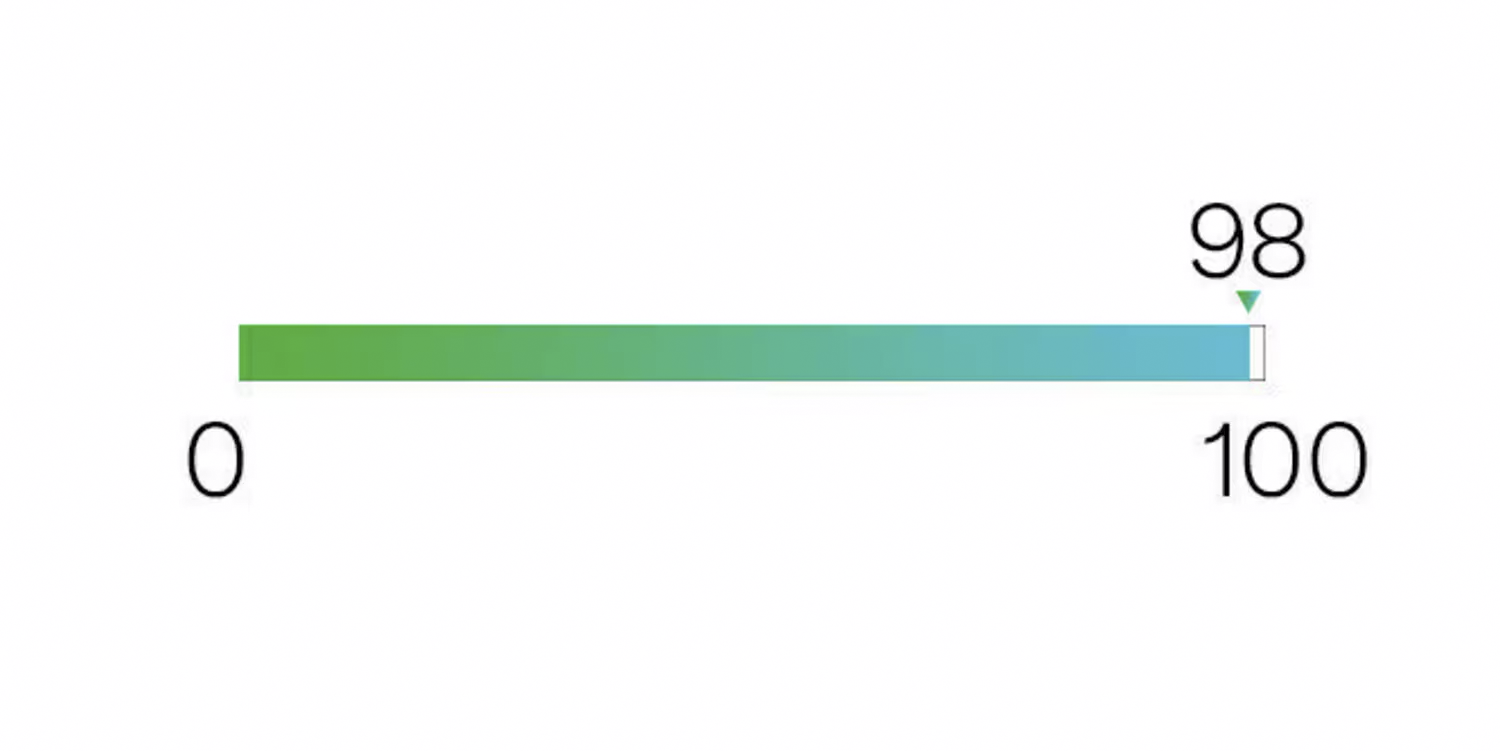 98

0

100