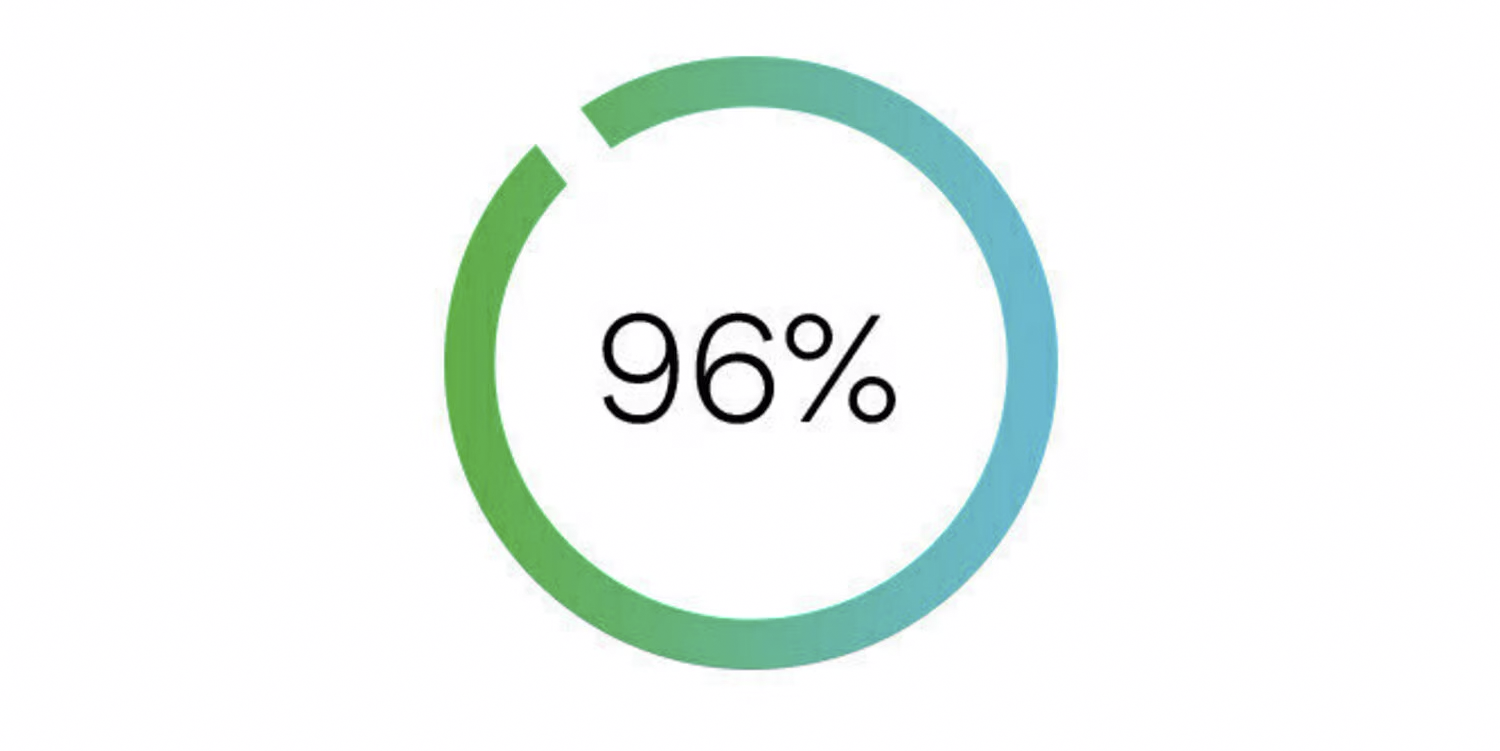 96%