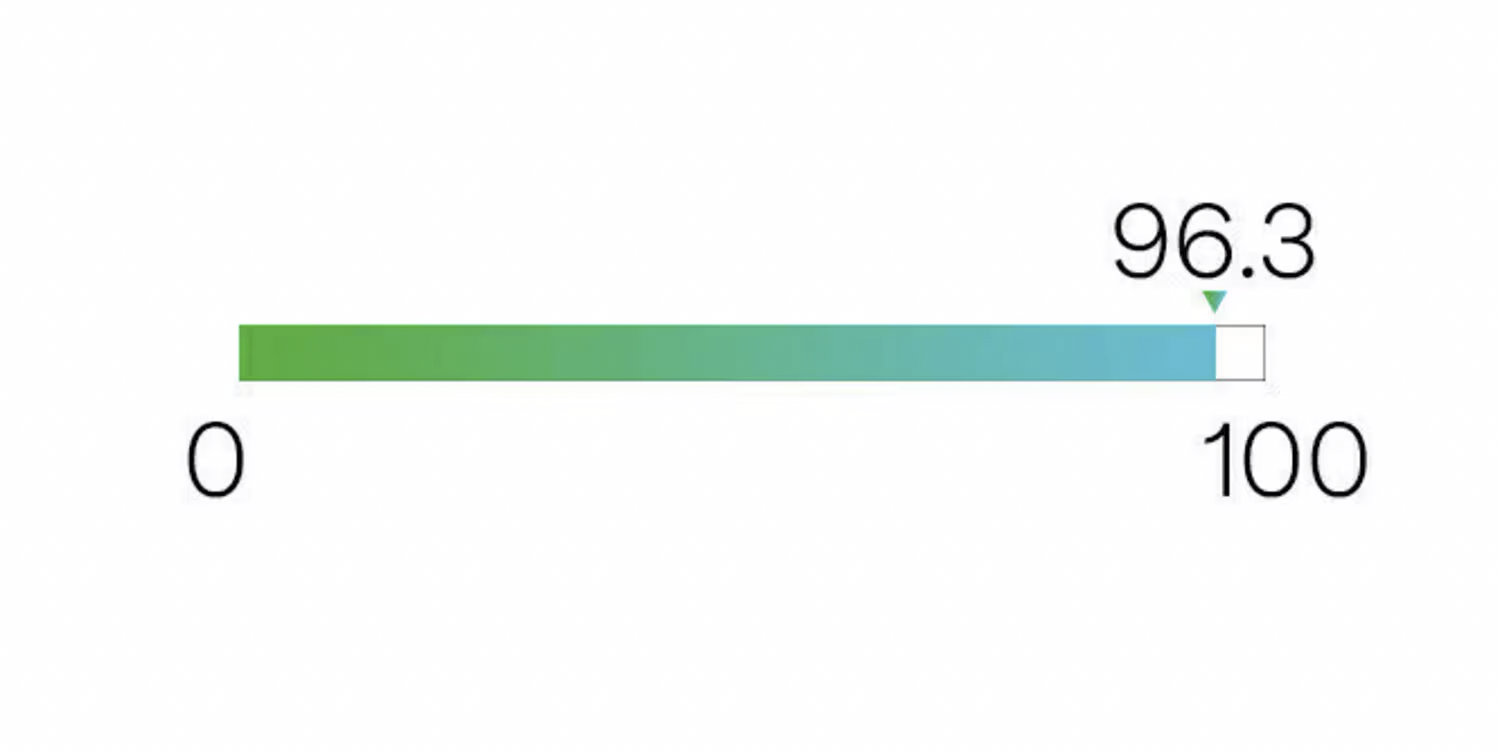 96.3

0

100