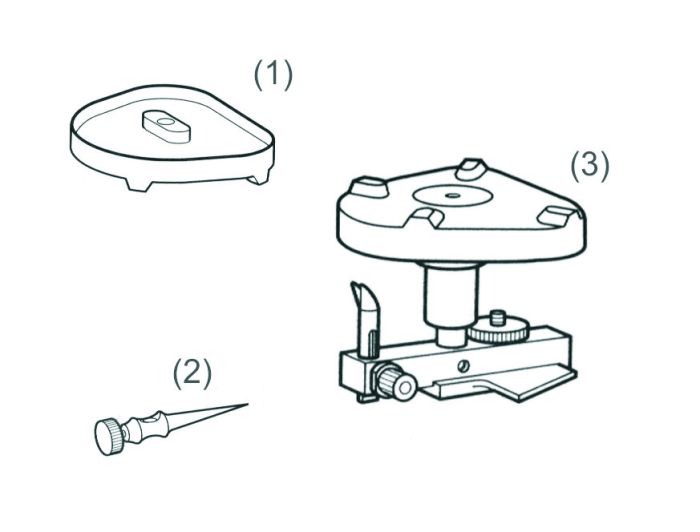 (1)

(3)

(2)