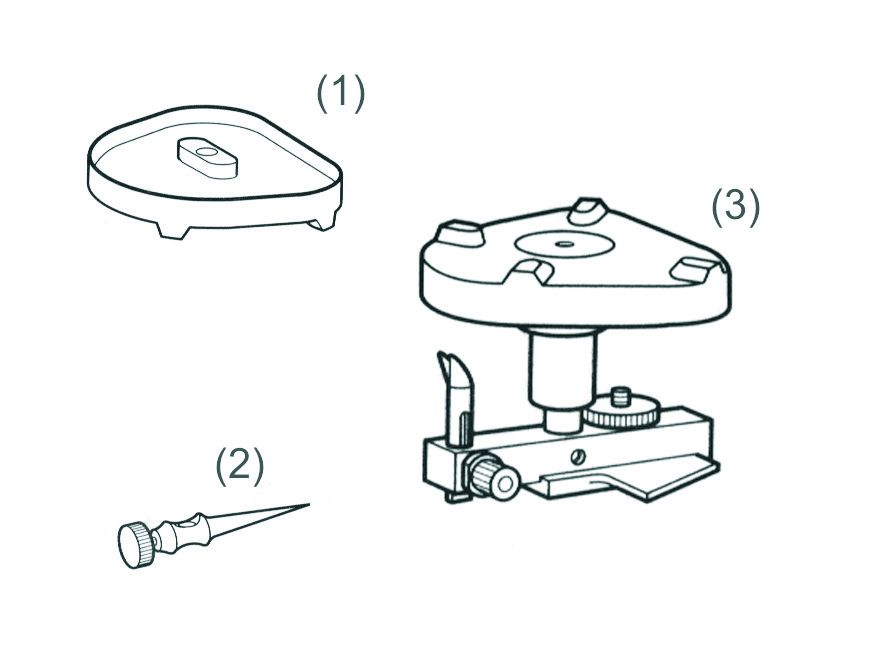 (1)

(3)

(2)